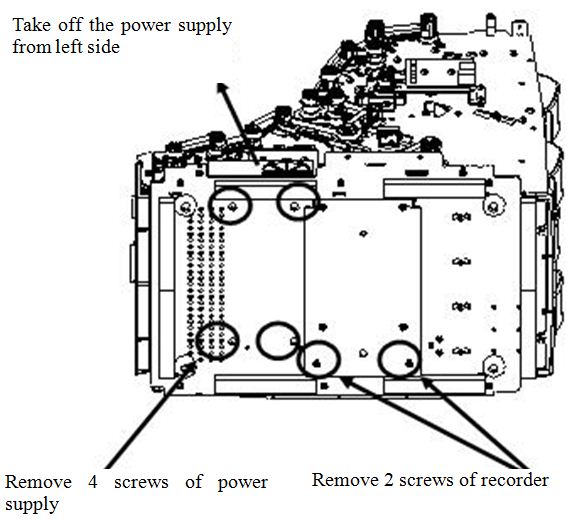 Take off the power supply from left side

Remove 4 screws of power supply

Remove 2 screws of recorder